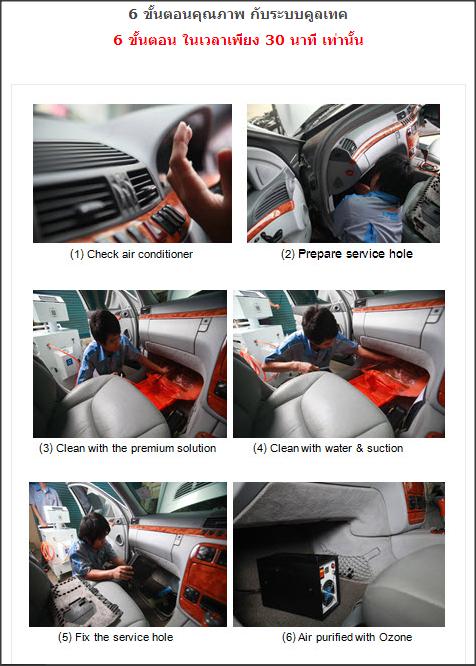 6 ขั้นตอนคุณภาพ กับระบบคูลเทค

6 ขั้นตอน ในเวลาเพียง 30 นาที เท่านั้น

(1) Check air conditioner

(2) Prepare service hole

(3) Clean with the premium solution

(4) Clean with water & suction

(5) Fix the service hole

(6) Air purified with Ozone